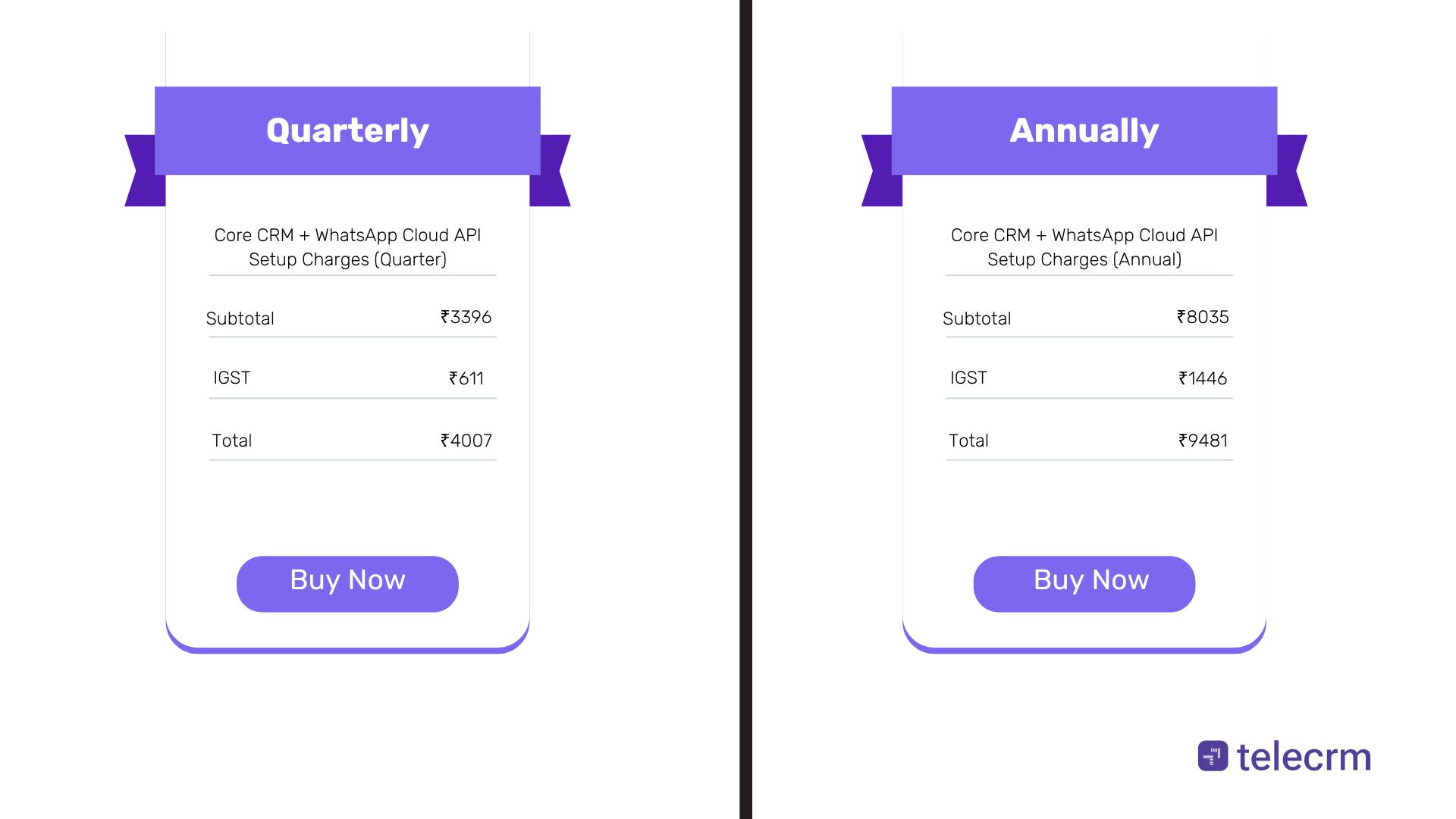 Quarterly

Core CRM + WhatsApp Cloud API Setup Charges (Quarter)

Subtotal ₹3396

IGST ₹611

Total ₹4007

Buy Now

Annually

Core CRM + WhatsApp Cloud API Setup Charges (Annual)

Subtotal ₹8035

IGST ₹1446

Total ₹9481

Buy Now

telecrm