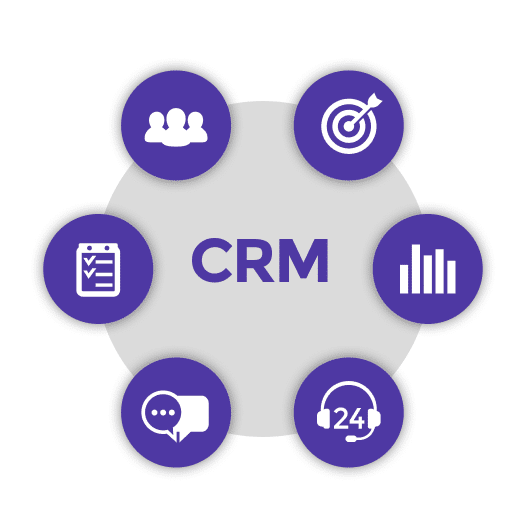 CRM

24