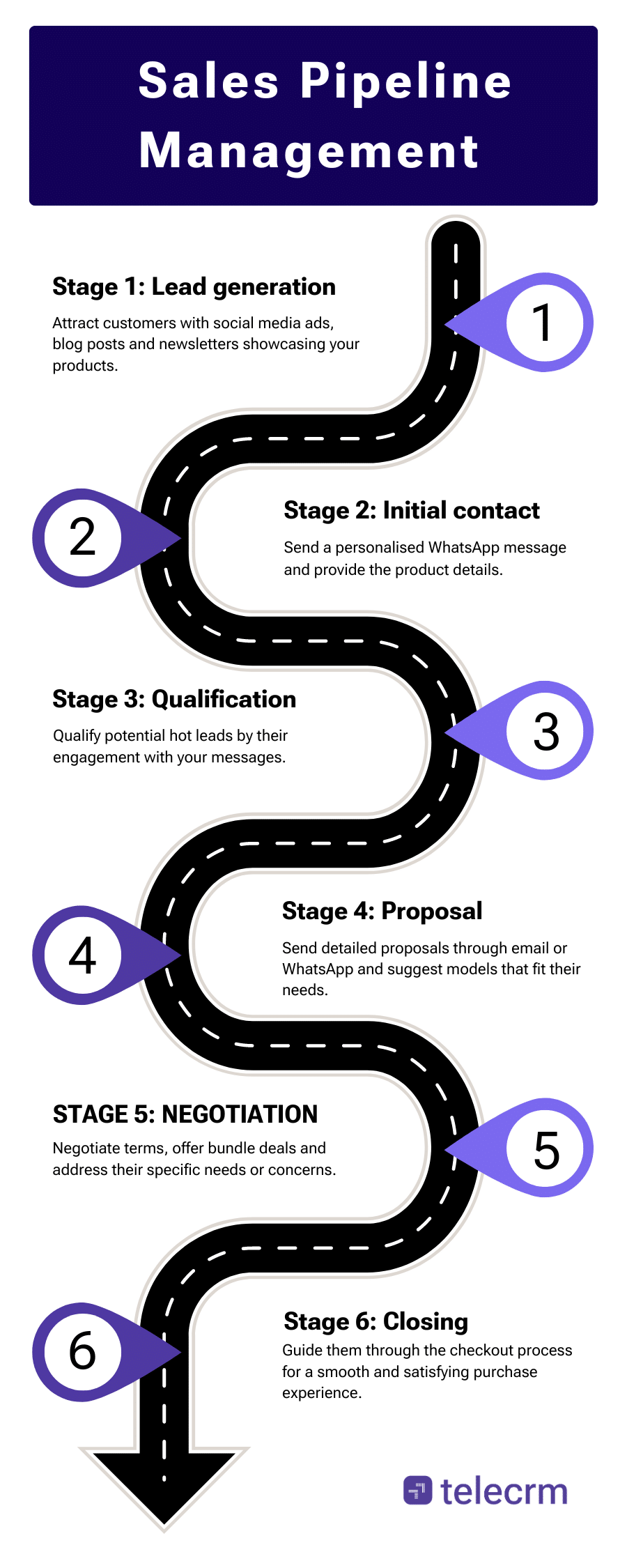 Sales Pipeline Management

Stage 1: Lead generation

Attract customers with social media ads, blog posts and newsletters showcasing your products.

1

2

Stage 2: Initial contact

Send a personalised WhatsApp message and provide the product details.

Stage 3: Qualification

Qualify potential hot leads by their engagement with your messages.

3

4

Stage 4: Proposal

Send detailed proposals through email or WhatsApp and suggest models that fit their needs.

STAGE 5: NEGOTIATION

Negotiate terms, offer bundle deals and address their specific needs or concerns.

5

6

Stage 6: Closing

Guide them through the checkout process for a smooth and satisfying purchase experience.

telecrm